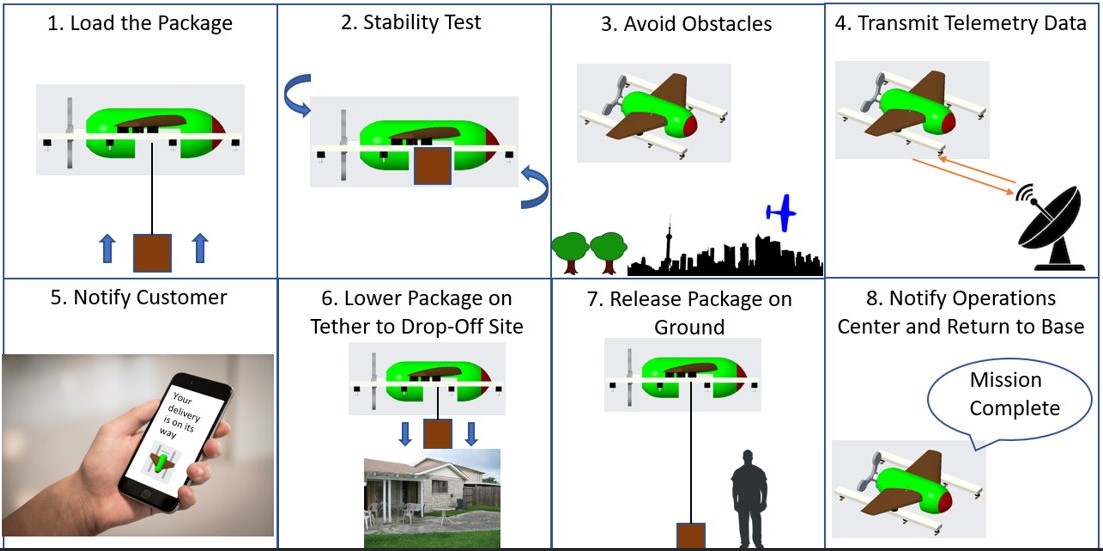 1. Load the Package

2. Stability Test

3. Avoid Obstacles

4. Transmit Telemetry Data

5. Notify Customer

Your delivery is on its way

6. Lower Package on Tether to Drop-Off Site

7. Release Package on Ground

8. Notify Operations Center and Return to Base

Mission Complete